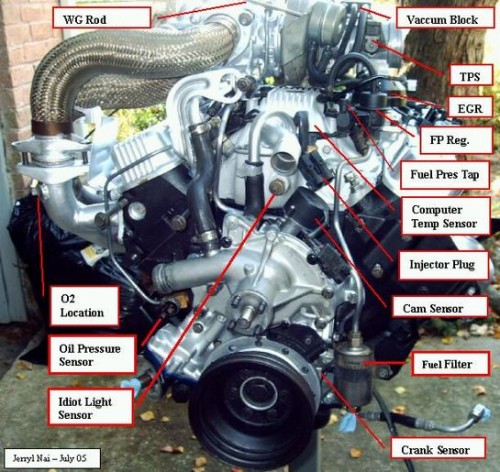 WG Rod

Vaccum Block

TPS

EGR

FP Reg.

Fuel Pres Tap

Computer Temp Sensor

Injector Plug

Cam Sensor

Fuel Filter

Crank Sensor

O2 Location

Oil Pressure Sensor

Idiot Light Sensor

Jerryl Nai – July 05